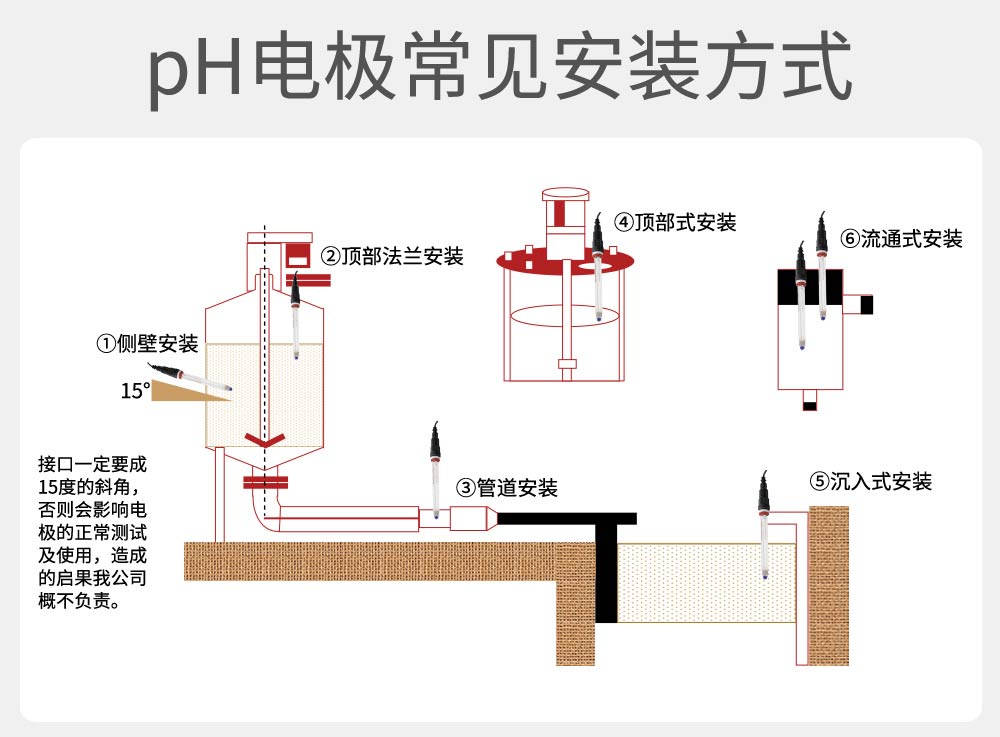 pH电极常见安装方式

②顶部法兰安装

④顶部式安装

⑥流通式安装

①侧壁安装

15°

接口一定要成15度的斜角，否则会影响电极的正常测试及使用，造成的启果我公司概不负责。

③管道安装

⑤沉入式安装