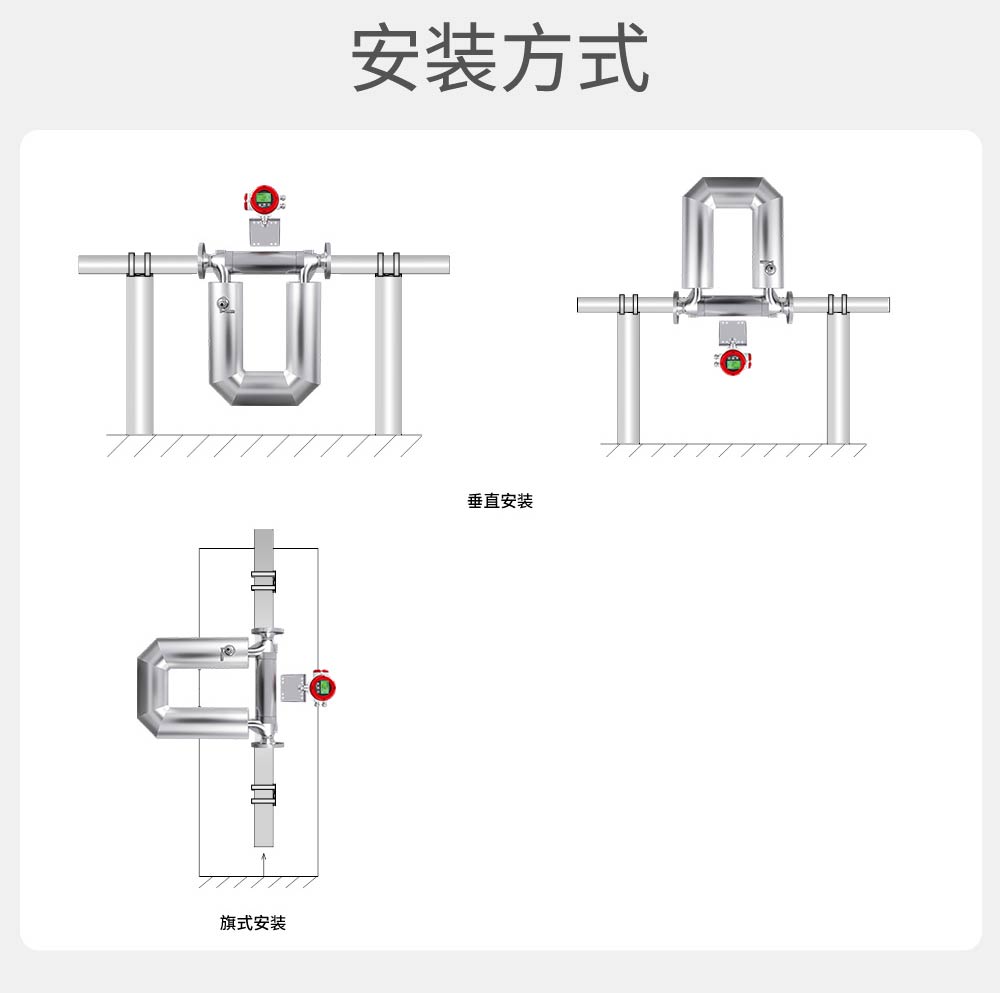 安装方式

垂直安装

旗式安装